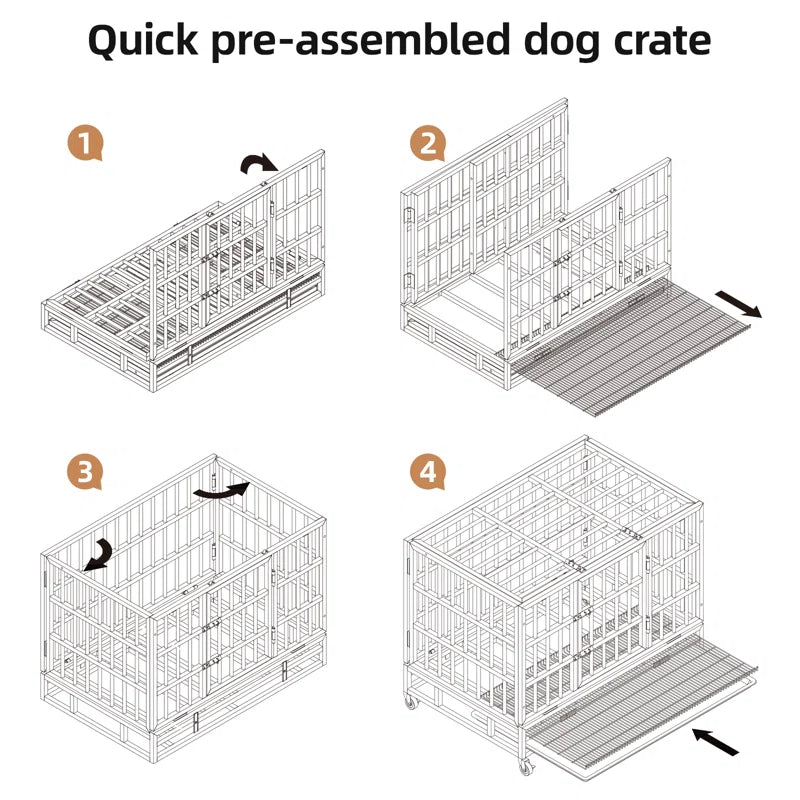 Quick pre-assembled dog crate

1

2

3

4